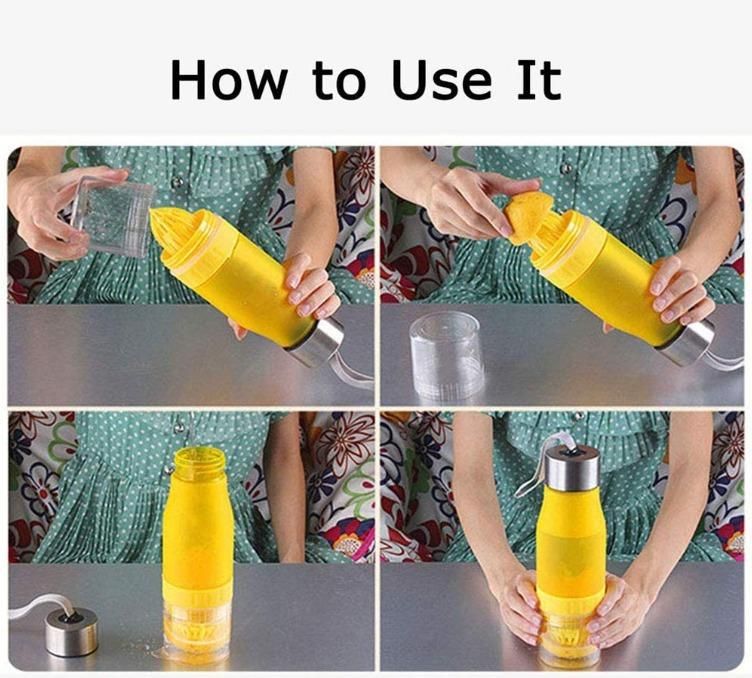 How to Use It